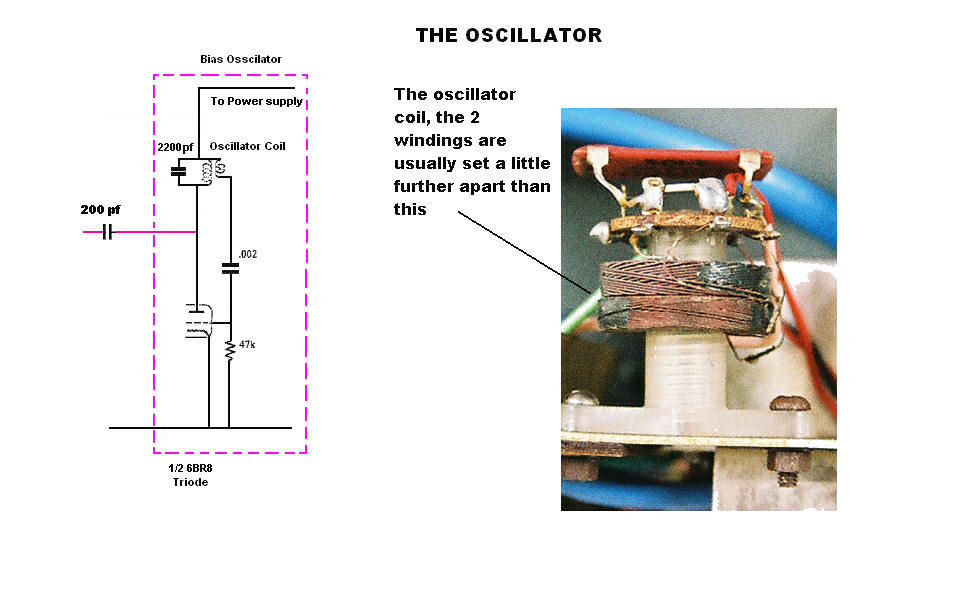 THE OSCILLATOR

Bias Osscilator

To Power supply

2200pf

Oscillator Coil

200 pf

.002

47k

1/2 6BR8
Triode

The oscillator coil, the 2 windings are usually set a little further apart than this